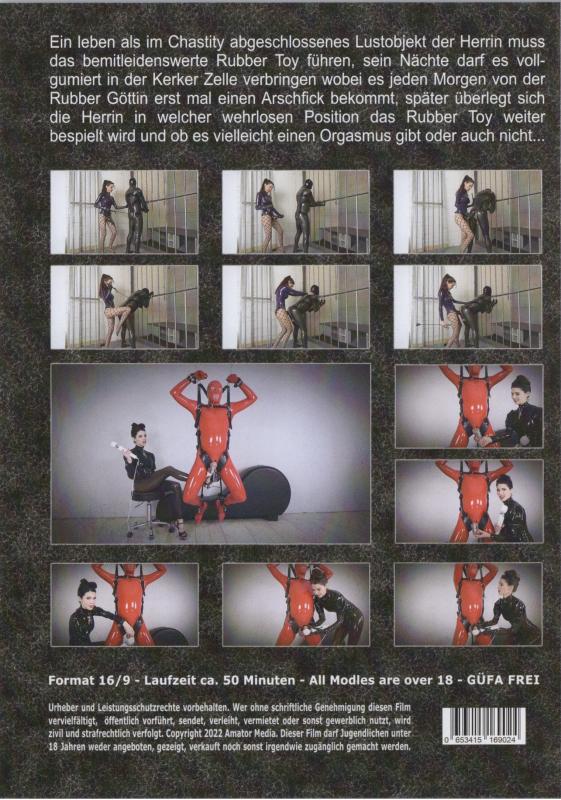 Ein leben als im Chastity abgeschlossenes Lustobjekt der Herrin muss das bemitleidenswerte Rubber Toy führen, sein Nächte darf es vollgumiert in der Kerker Zelle verbringen wobei es jeden Morgen von der Rubber Göttin erst mal einen Arschfick bekommt, später überlegt sich die Herrin in welcher wehrlosen Position das Rubber Toy weiter bespielt wird und ob es vielleicht einen Orgasmus gibt oder auch nicht...

Format 16/9 - Laufzeit ca. 50 Minuten - All Modles are over 18 - GÜFA FREI

Urheber und Leistungsschutzrechte vorbehalten. Wer ohne schriftliche Genehmigung diesen Film vervielfältigt, öffentlich vorführt, sendet, verleiht, vermietet oder sonst gewerblich nutzt, wird zivil und strafrechtlich verfolgt. Copyright 2022 Amator Media. Dieser Film darf Jugendlichen unter 18 Jahren weder angeboten, gezeigt, verkauft noch sonst irgendwie zugänglich gemacht werden.

0 653415 169024